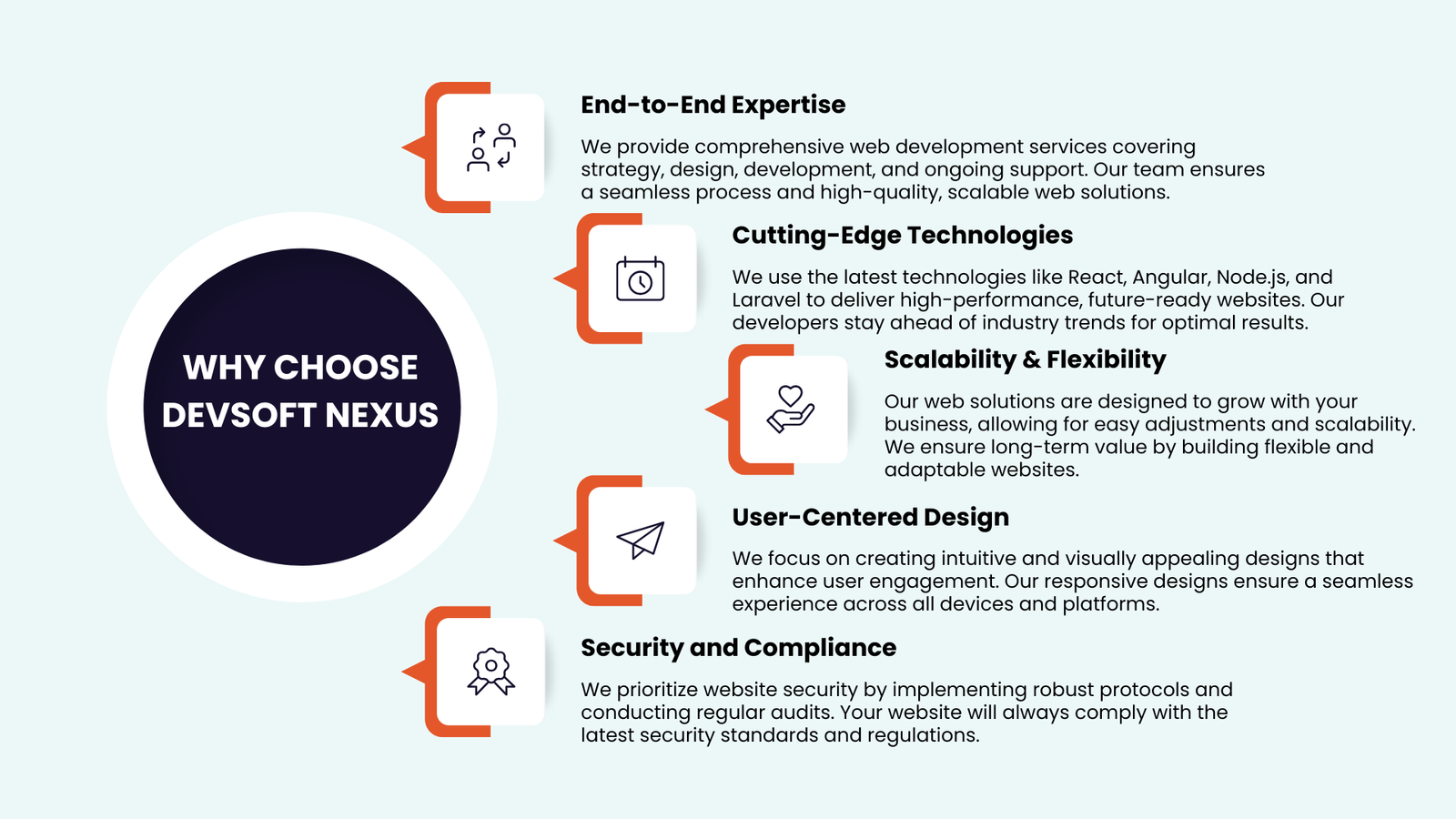 WHY CHOOSE DEVSOFT NEXUS

End-to-End Expertise

We provide comprehensive web development services covering strategy, design, development, and ongoing support. Our team ensures a seamless process and high-quality, scalable web solutions.

Cutting-Edge Technologies

We use the latest technologies like React, Angular, Node.js, and Laravel to deliver high-performance, future-ready websites. Our developers stay ahead of industry trends for optimal results.

Scalability & Flexibility

Our web solutions are designed to grow with your business, allowing for easy adjustments and scalability. We ensure long-term value by building flexible and adaptable websites.

User-Centered Design

We focus on creating intuitive and visually appealing designs that enhance user engagement. Our responsive designs ensure a seamless experience across all devices and platforms.

Security and Compliance

We prioritize website security by implementing robust protocols and conducting regular audits. Your website will always comply with the latest security standards and regulations.